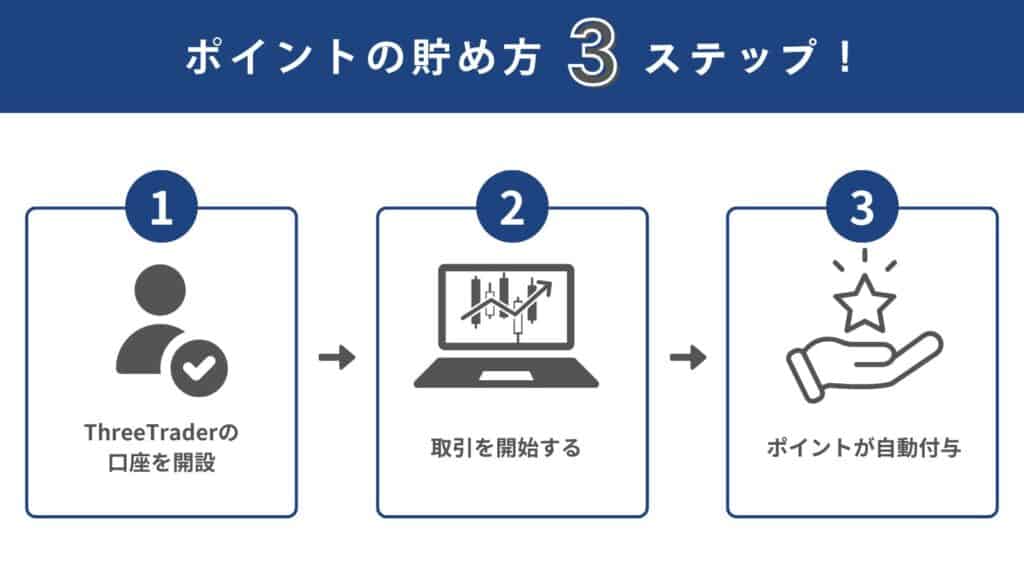 ポイントの貯め方 3 ステップ！

1

ThreeTraderの口座を開設

2

取引を開始する

3

ポイントが自動付与